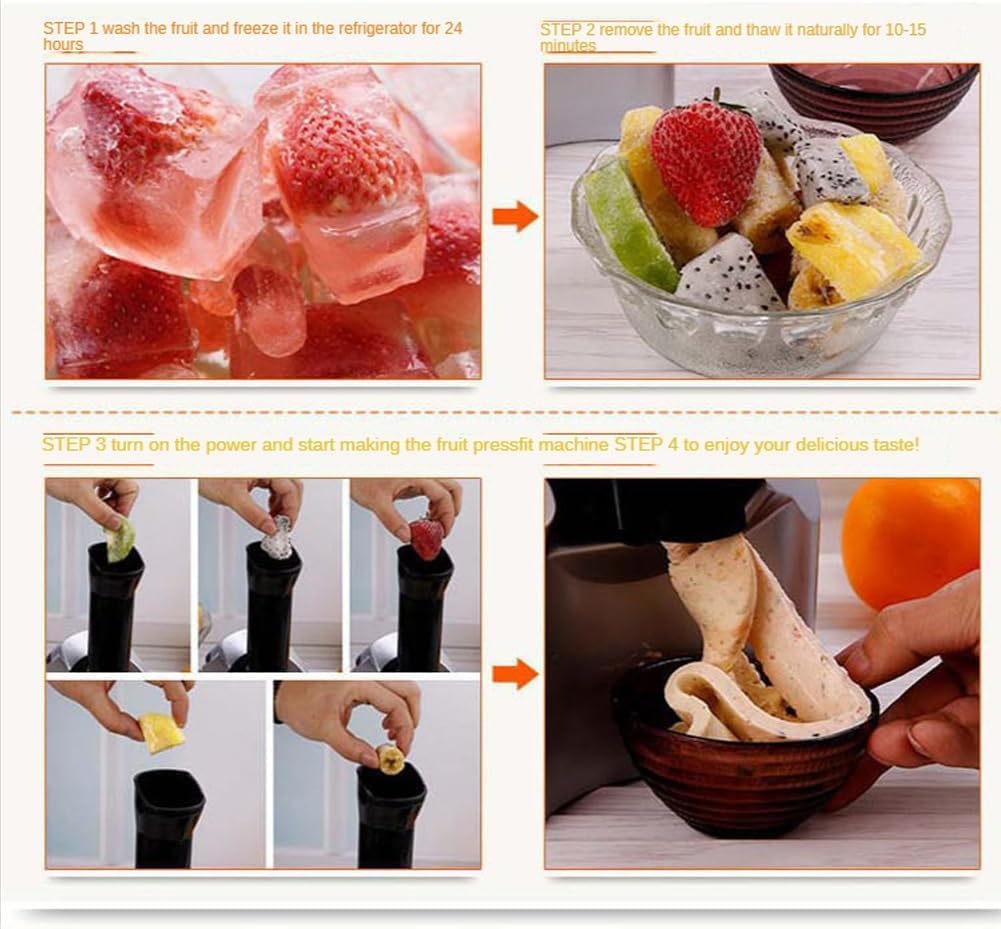 STEP 1 wash the fruit and freeze it in the refrigerator for 24 hours

STEP 2 remove the fruit and thaw it naturally for 10-15 minutes

STEP 3 turn on the power and start making the fruit pressfit machine STEP 4 to enjoy your delicious taste!